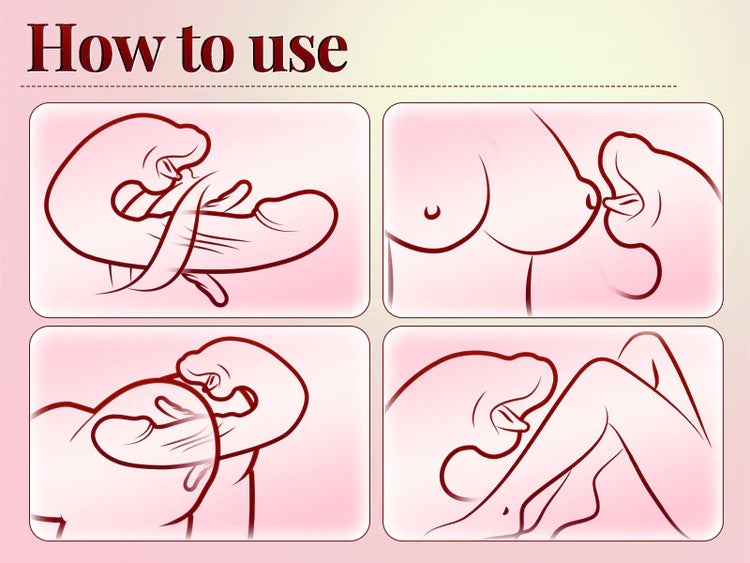 How to use